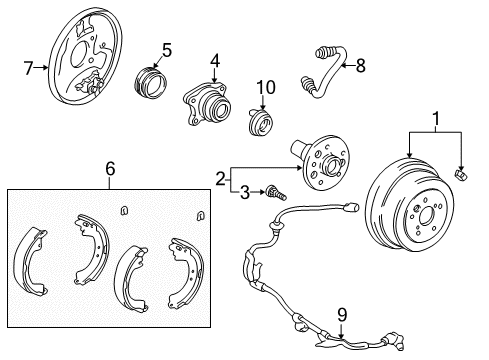 7
5
4
8
10
1
6
2
3
9