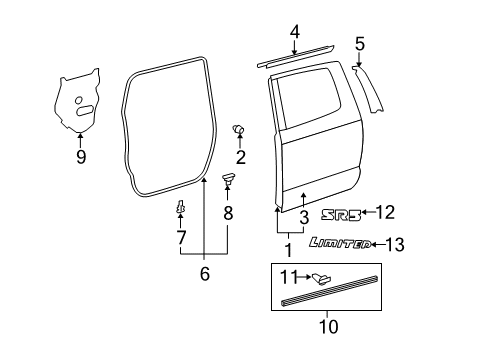 4
5
9
2
8
7
6
3
1
SR5 12
LIMITED 13
11
10