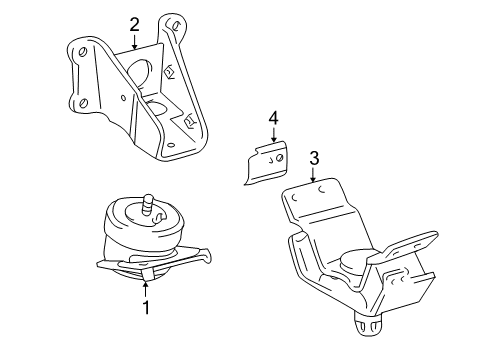 2
4
3
1