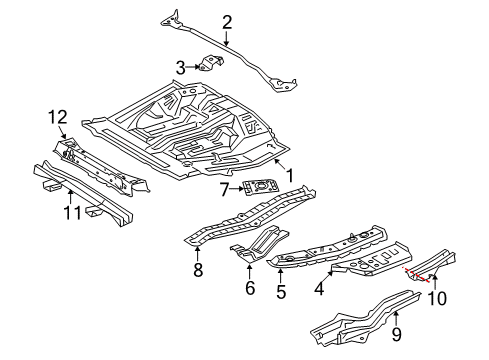 2
3
12
1
7
11
8
6
5
4
10
9