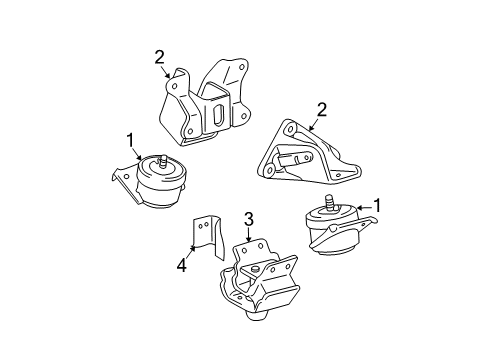 2
2
1
1
3
4