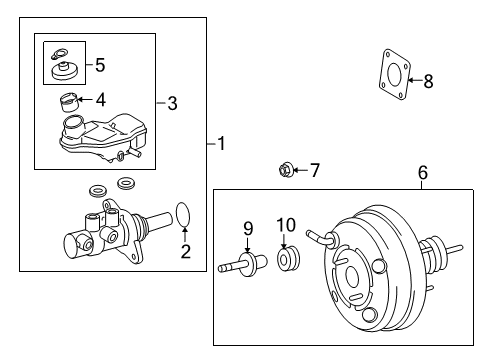 5
4
3
1
2
8
7
6
9
10