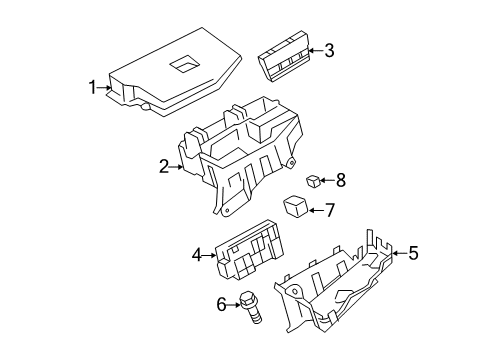 1
3
2
8
7
4
5
6