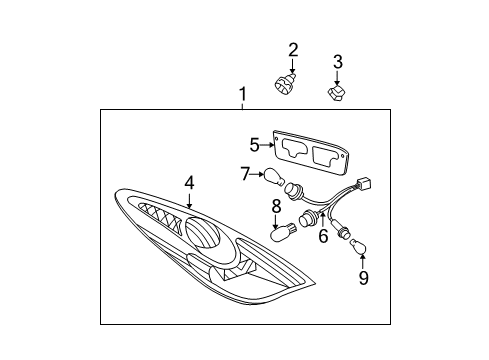 2
3
1
5
7
4
8
6
9