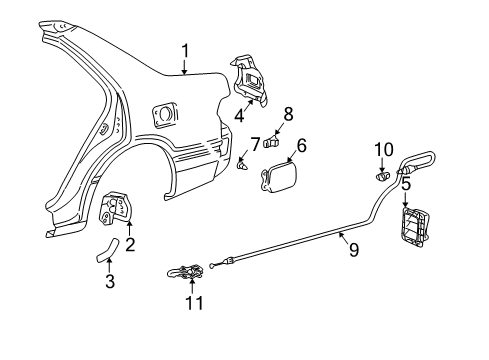 1
4
8
7
6
10
5
2
3
9
11