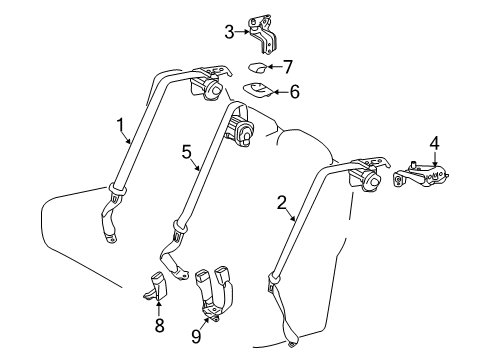 3
7
6
1
5
4
2
8
9