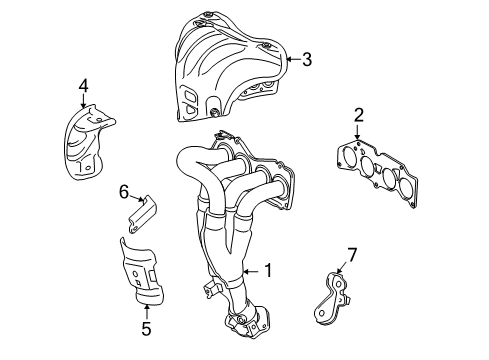 3
4
2
6
1
7
5