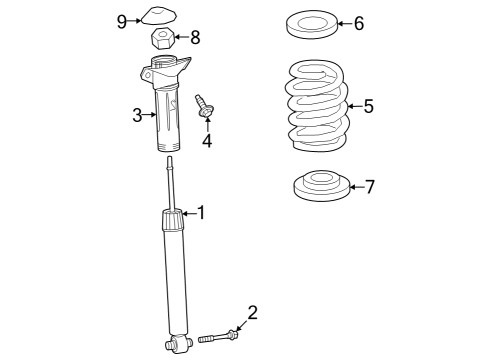 9
8
6
3
4
5
7
1
2