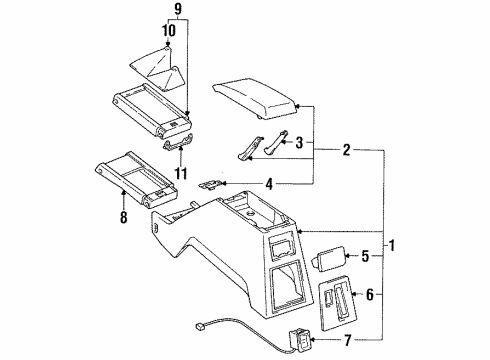 9
10
3
2
11
4
8
1
5
6
7