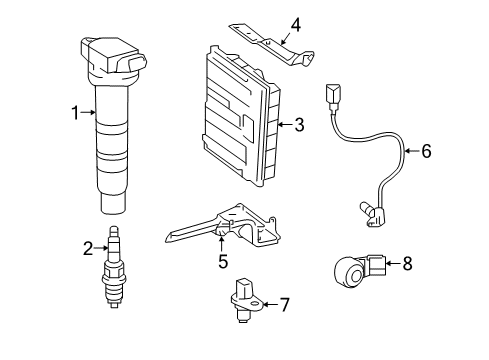 4
1
3
6
2
5
8
7