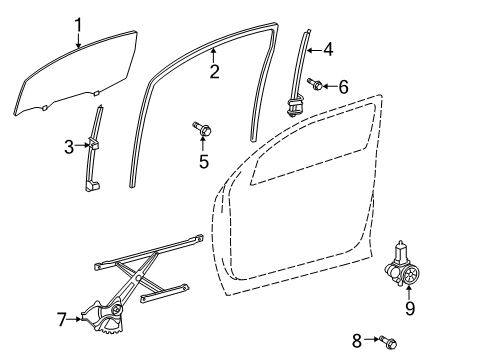 1
2
4
6
3
5
7
9
8