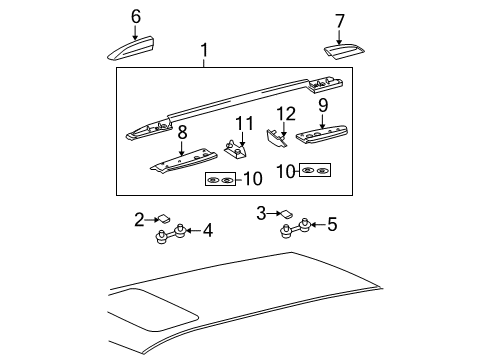 6
7
1
12
9
11
8
10
10
2
4
3
5