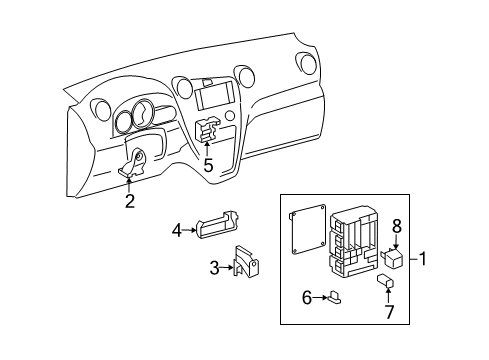 5
2
4
3
8
1
6
7