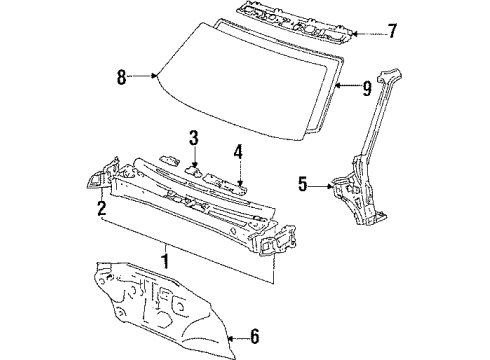 7
8
9
3
4
5
2
1
6