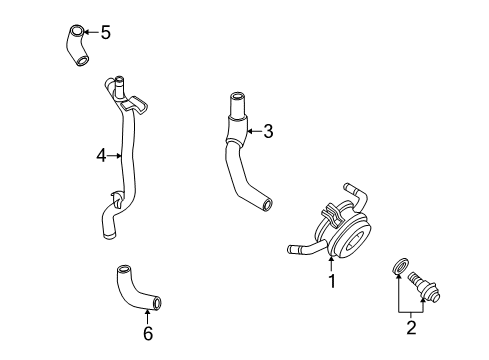 5
4
3
1
2
6