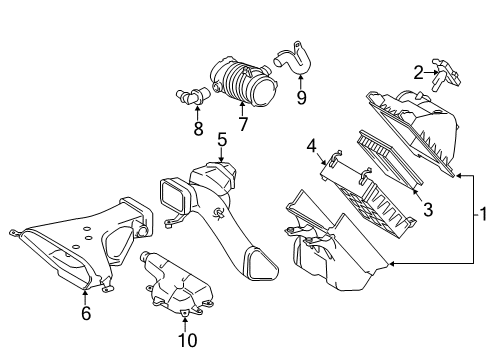 2
9
8
7
5
4
3
1
6
10