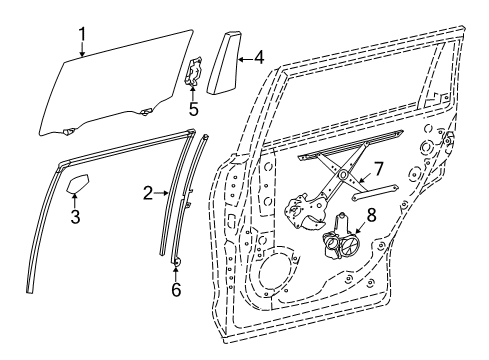 1
4
5
2
3
7
8
6