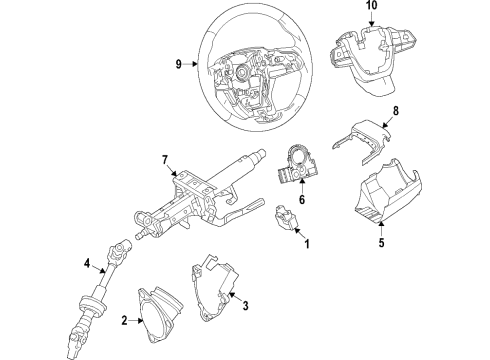 10
9
8
7
6
1
5
4
3
2