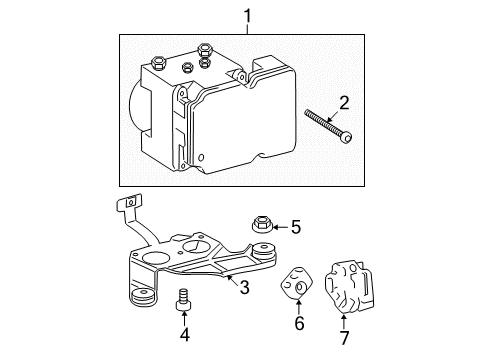 1
2
5
3
4
6
7