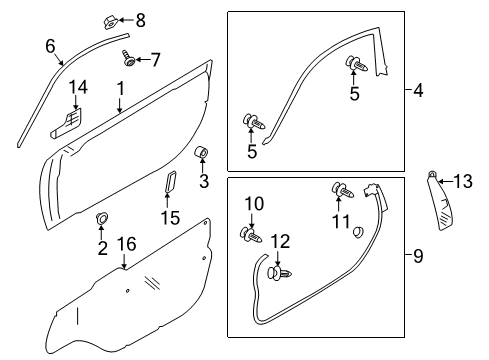 8
6
7
14
1
3
15
2
16
5
4
5
13
10
11
12
9