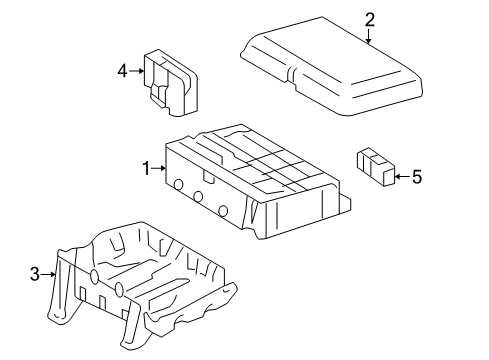 2
4
1
5
3