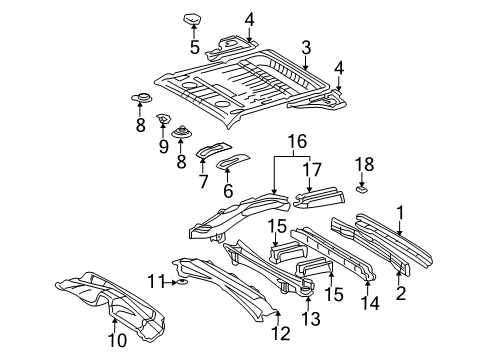 5
4
3
4
8
9
8
7
6
16
17
18
1
15
11
15
14
2
13
12
10