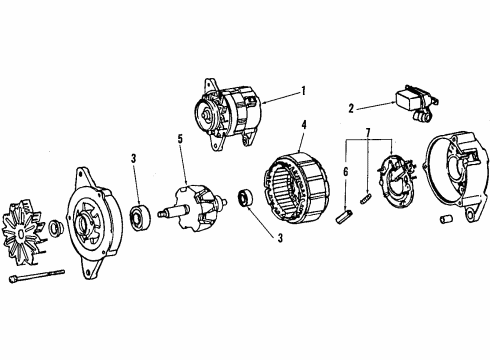 1
2
4
7
5
3
6
3