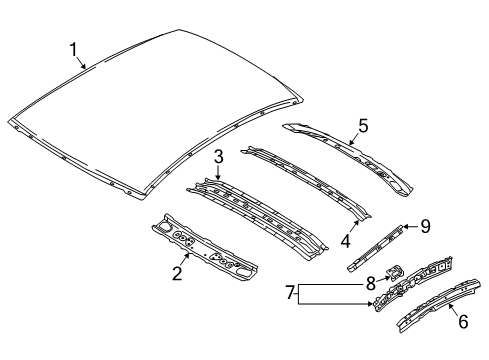 1
5
3
4
9
2
8
7
6