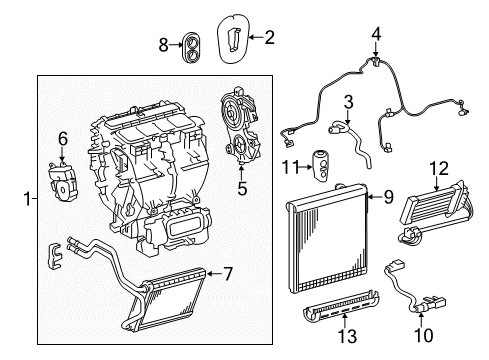 8
2
4
3
6
5
11
12
1
9
7
13
10