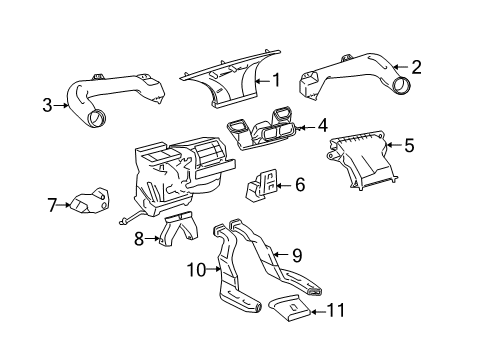 1
2
3
4
5
6
7
8
9
10
11