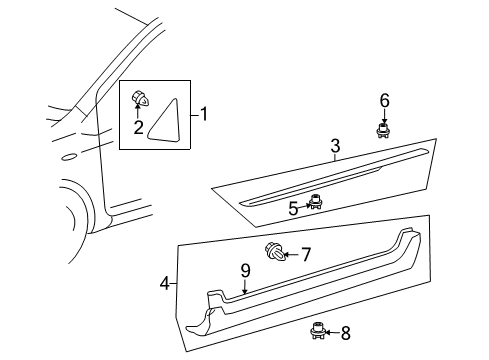 1
2
6
3
5
7
9
4
8