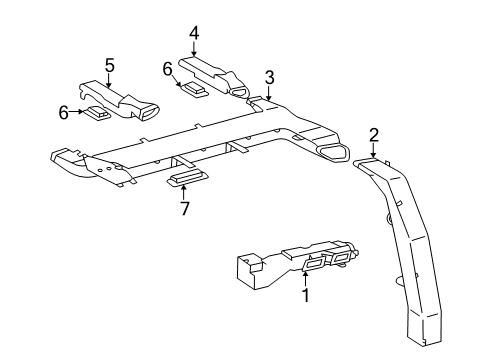 4
5
6
3
6
2
7
1