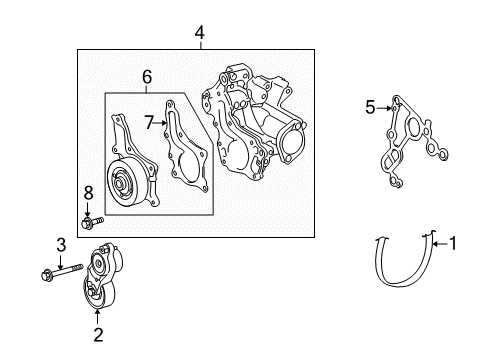 4
6
7
5
8
3
1
2