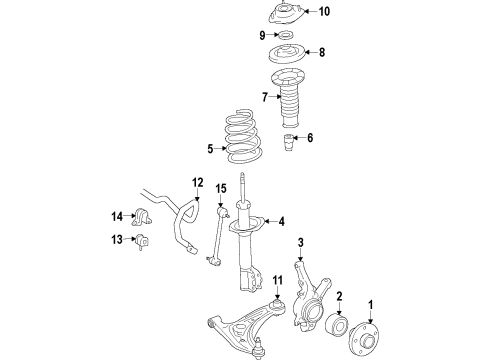 10
9
8
7
6
5
12
15
14
4
13
3
11
2
1