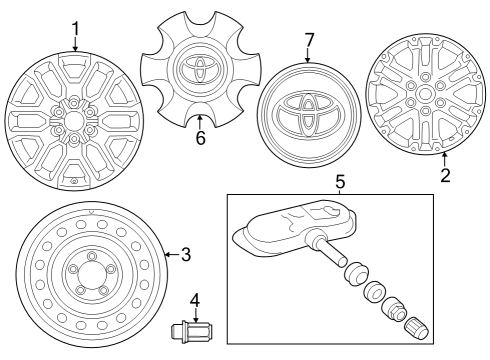 1
6
7
2
5
3
4