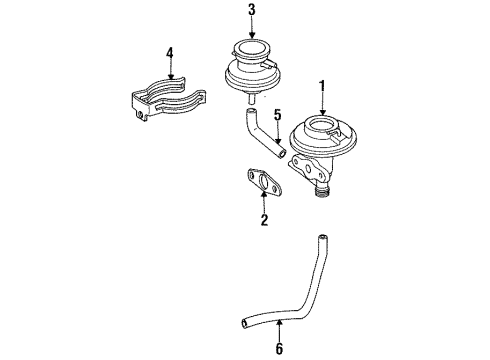 3
4
1
5
2
6