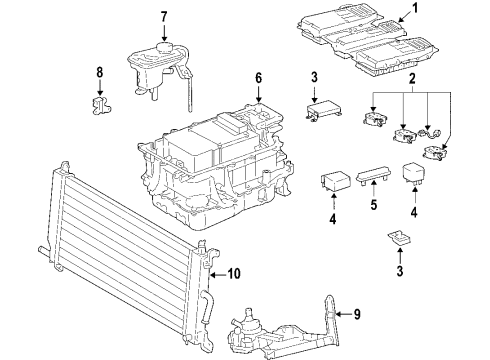 7
1
8
6
3
2
4
5
4
3
10
9