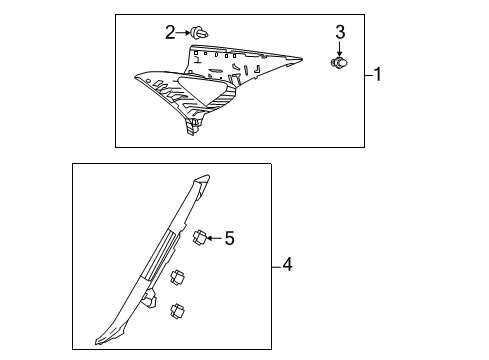 2
3
1
5
4