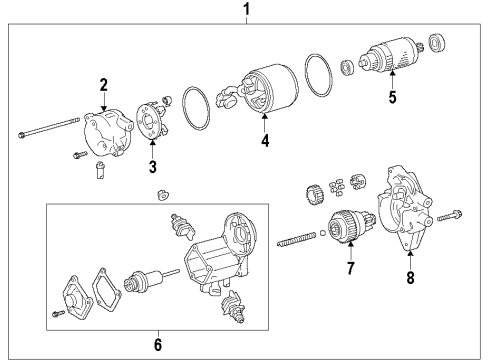 1
2
3
4
5
6
7
8