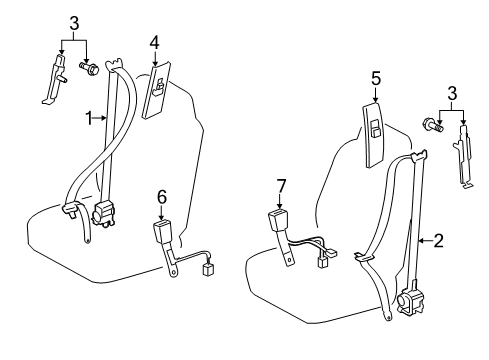 3
4
1
6
5
3
7
2