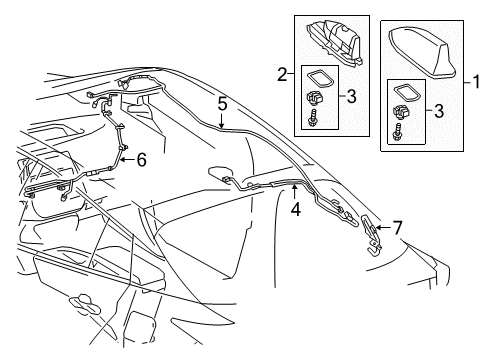 2
3
1
3
5
6
4
7