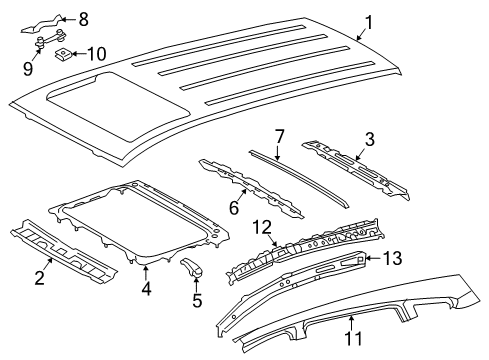 8
1
9
10
7
3
6
12
13
2
4
5
11