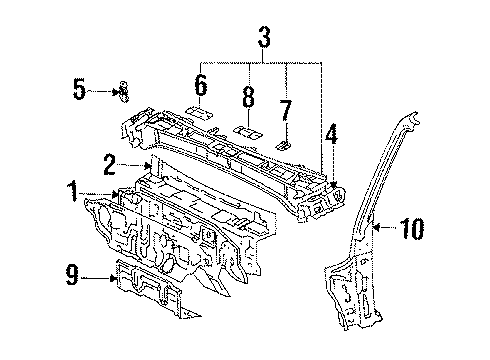 3
5
6
8
7
4
2
1
10
9