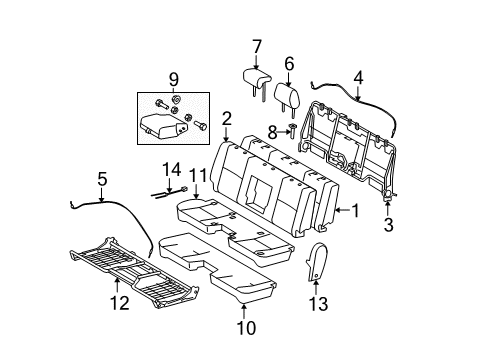 7
6
4
9
2
8
14
11
5
1
3
12
13
10