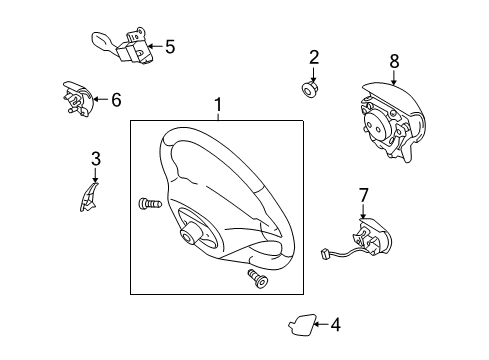 5
2
8
6
1
3
7
4