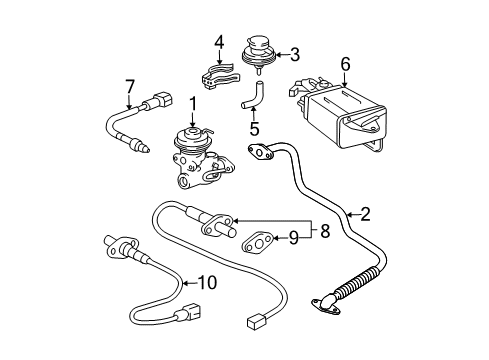 4
3
6
7
1
5
2
8
9
10