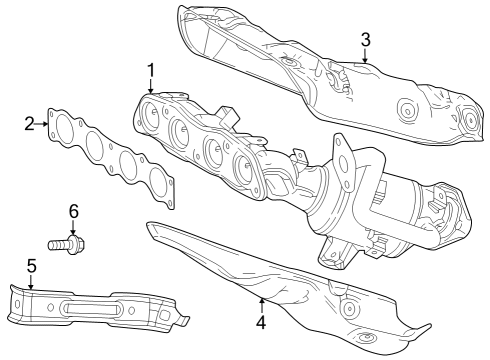 3
1
2
6
5
4