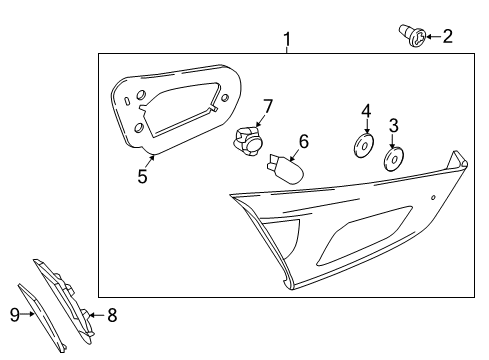 1
2
7
4
3
6
5
9
8