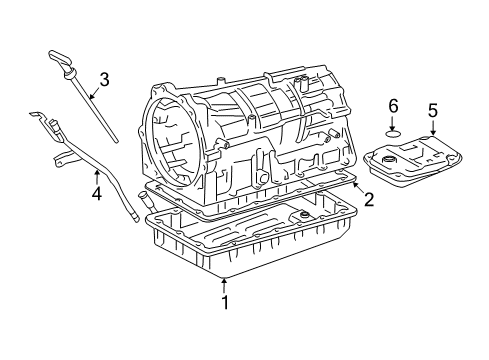 3
6
5
4
2
1