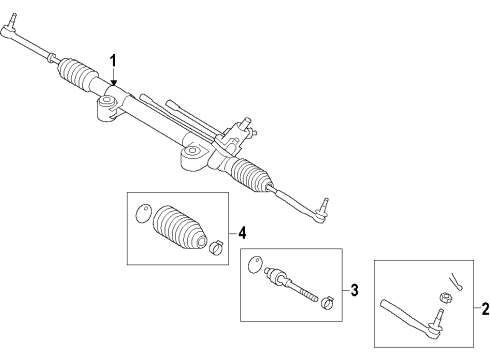 1
4
3
2